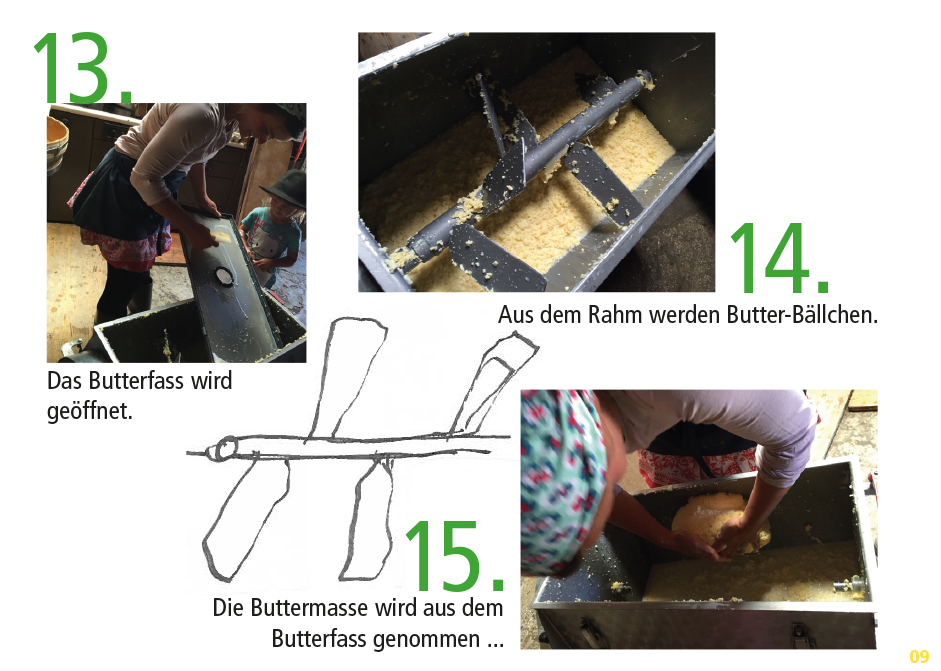 13.

Das Butterfass wird geöffnet.

14.

Aus dem Rahm werden Butter-Bällchen.

15.

Die Buttermasse wird aus dem Butterfass genommen ...

09